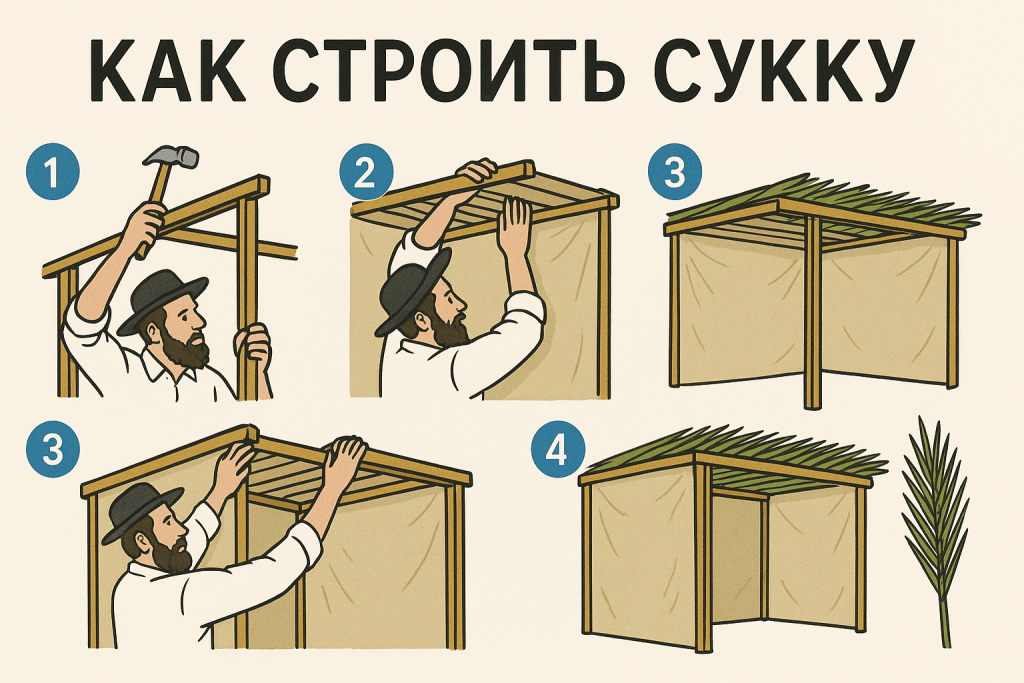 КАК СТРОИТЬ СУККУ

1

2

3

3

4