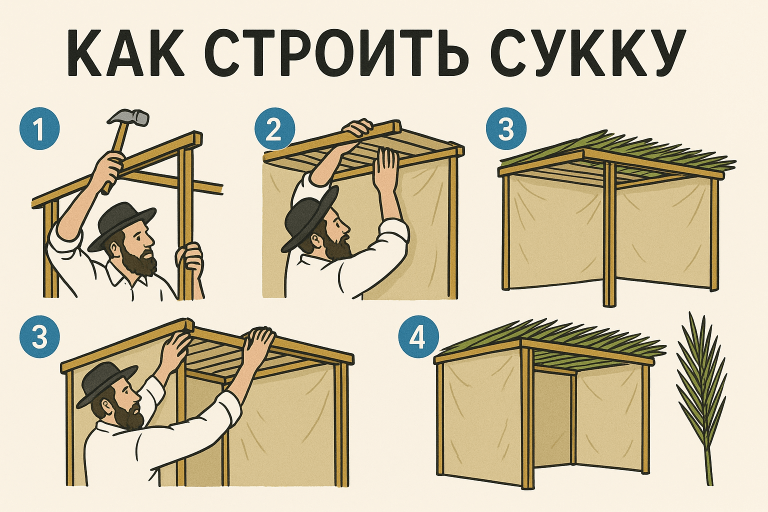 КАК СТРОИТЬ СУККУ

1

2

3

3

4